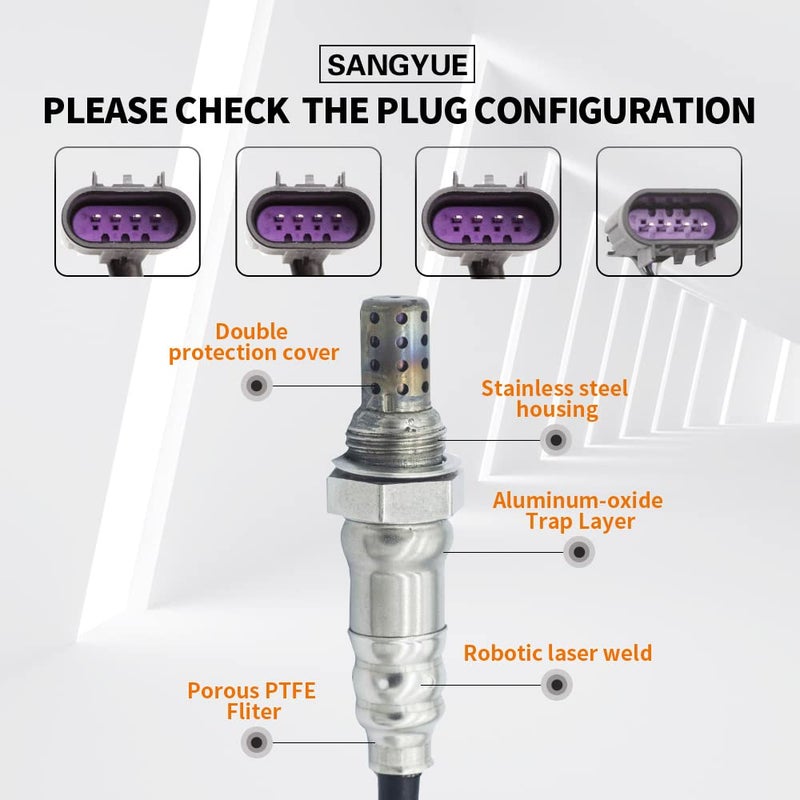 SANGYUE

PLEASE CHECK THE PLUG CONFIGURATION

Double protection cover

Stainless steel housing

Aluminum-oxide Trap Layer

Robotic laser weld

Porous PTFE Fliter